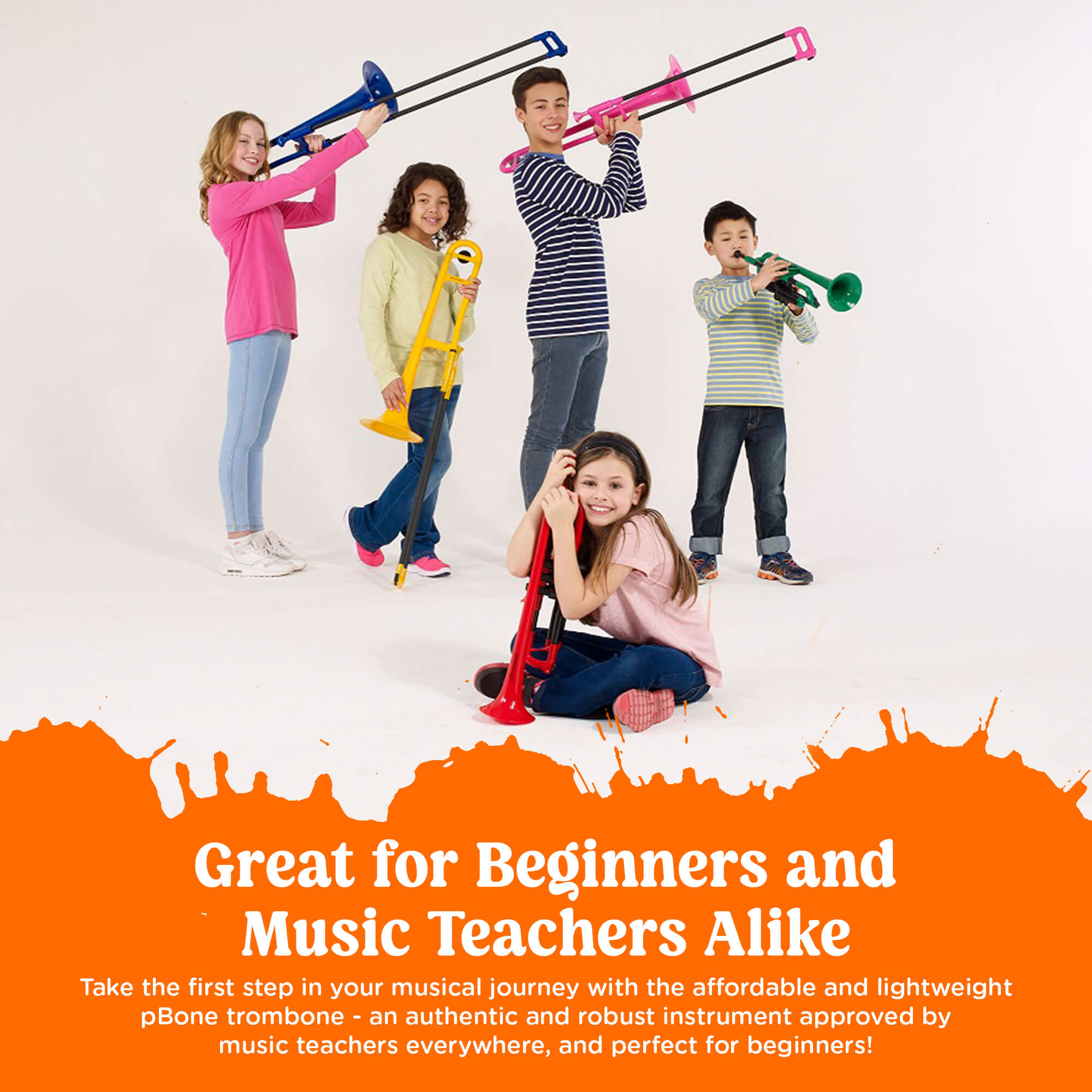 Great for Beginners and Music Teachers Alike

Take the first step in your musical journey with the affordable and lightweight pBone trombone - an authentic and robust instrument approved by music teachers everywhere, and perfect for beginners!